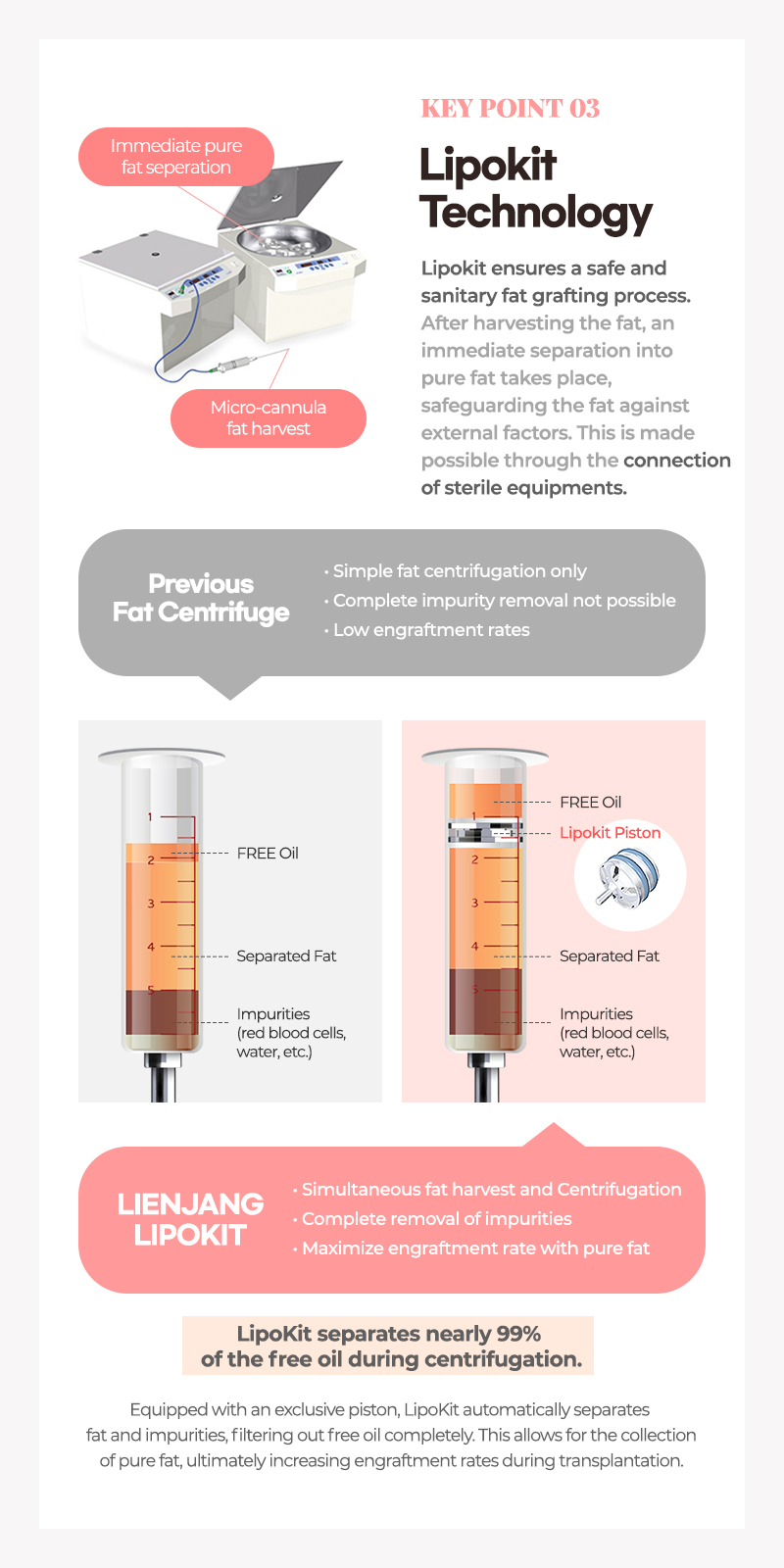 Immediate pure fat seperation

Micro-cannula fat harvest

KEY POINT 03

Lipokit Technology

Lipokit ensures a safe and sanitary fat grafting process. After harvesting the fat, an immediate separation into pure fat takes place, safeguarding the fat against external factors. This is made possible through the connection of sterile equipments.

Previous Fat Centrifuge

· Simple fat centrifugation only
· Complete impurity removal not possible
· Low engraftment rates

1
2
3
4
5

FREE Oil

Separated Fat

Impurities (red blood cells, water, etc.)

1
2
3
4
5

FREE Oil

Lipokit Piston

Separated Fat

Impurities (red blood cells, water, etc.)

LIENJANG LIPOKIT

· Simultaneous fat harvest and Centrifugation
· Complete removal of impurities
· Maximize engraftment rate with pure fat

LipoKit separates nearly 99% of the free oil during centrifugation.

Equipped with an exclusive piston, LipoKit automatically separates fat and impurities, filtering out free oil completely. This allows for the collection of pure fat, ultimately increasing engraftment rates during transplantation.